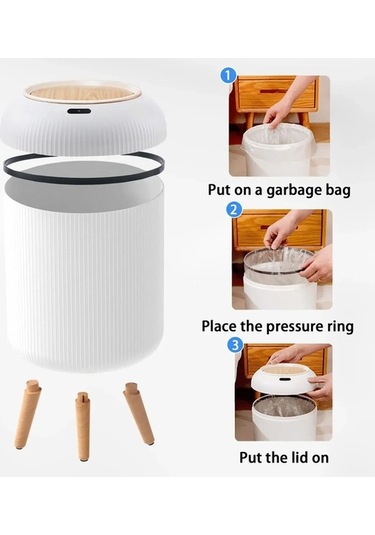 1

Put on a garbage bag

2

Place the pressure ring

3

Put the lid on