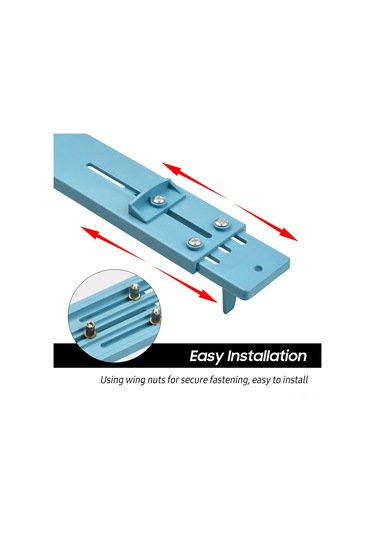 Easy Installation

Using wing nuts for secure fastening, easy to install