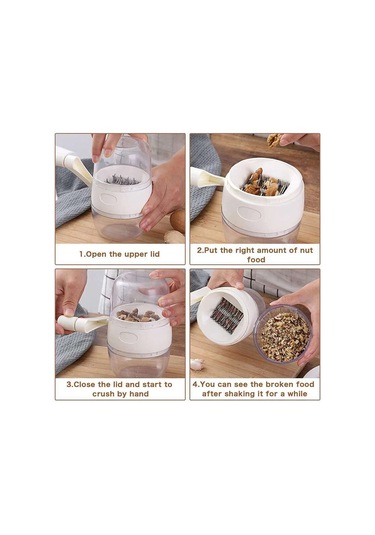 1.Open the upper lid

2.Put the right amount of nut food

3.Close the lid and start to crush by hand

4.You can see the broken food after shaking it for a while