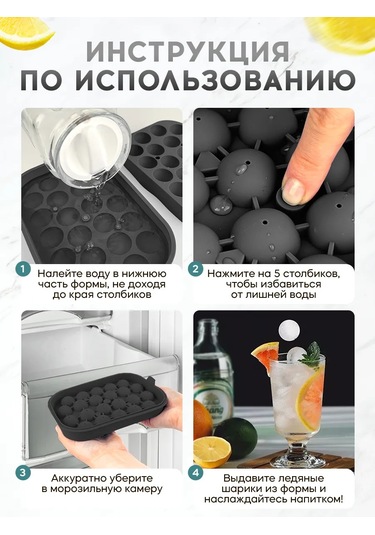 ИНСТРУКЦИЯ ПО ИСПОЛЬЗОВАНИЮ

1 Налейте воду в нижнюю часть формы, не доходя до края столбиков

2 Нажмите на 5 столбиков, чтобы избавиться от лишней воды

3 Аккуратно уберите в морозильную камеру

4 Выдавите ледяные шарики из формы и наслаждайтесь напитком!