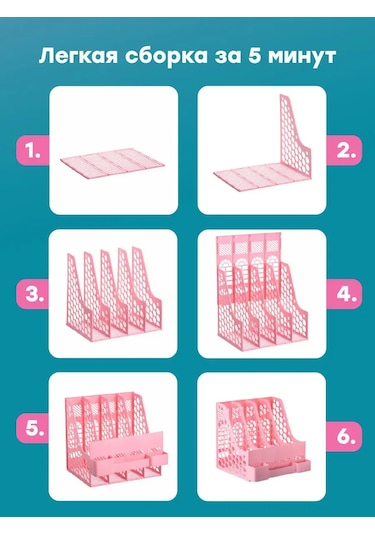 Легкая сборка за 5 минут

1.

2.

3.

4.

5.

6.