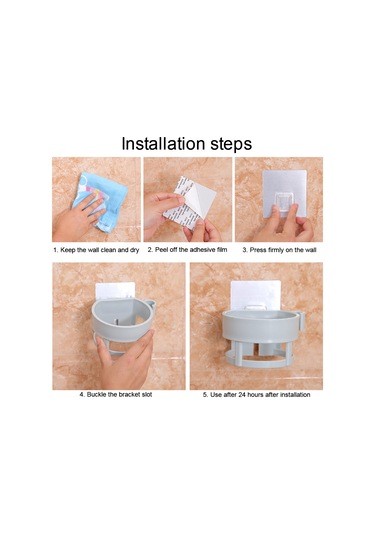 Installation steps

1. Keep the wall clean and dry

2. Peel off the adhesive film

3. Press firmly on the wall

4. Buckle the bracket slot

5. Use after 24 hours after installation