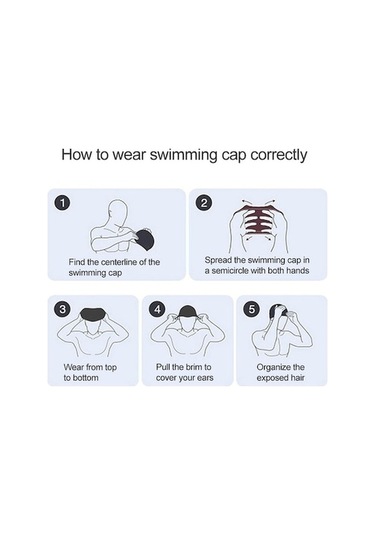 How to wear swimming cap correctly

1

Find the centerline of the swimming cap

2

Spread the swimming cap in a semicircle with both hands

3

Wear from top to bottom

4

Pull the brim to cover your ears

5

Organize the exposed hair