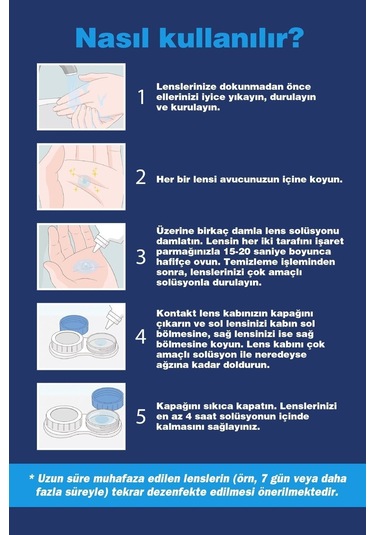 Nasıl kullanılır?

1 Lenslerinize dokunmadan önce ellerinizi iyice yıkayın, durulayın ve kurulayın.

2 Her bir lensi avucunuzun içine koyun.

3 Üzerine birkaç damla lens solüsyonu damlatın. Lensin her iki tarafını işaret parmağınızla 15-20 saniye boyunca hafifçe ovun. Temizleme işleminden sonra, lenslerinizi çok amaçlı solüsyonla durulayın.

4 Kontakt lens kabınızın kapağını çıkarın ve sol lensinizi kabın sol bölmesine, sağ lensinizi ise sağ bölmesine koyun. Lens kabını çok amaçlı solüsyon ile neredeyse ağzına kadar doldurun.

5 Kapağını sıkıca kapatın. Lenslerinizi en az 4 saat solüsyonun içinde kalmasını sağlayınız.

* Uzun süre muhafaza edilen lenslerin (örn, 7 gün veya daha fazla süreyle) tekrar dezenfekte edilmesi önerilmektedir.