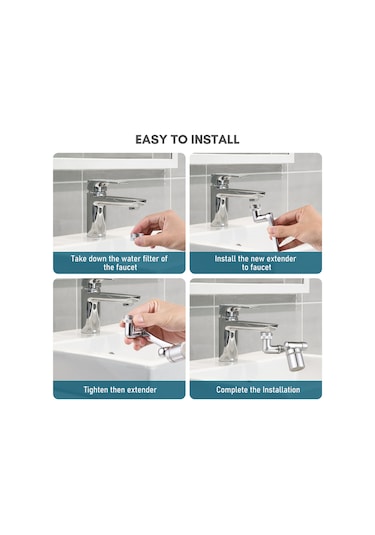 EASY TO INSTALL

Take down the water filter of the faucet

Install the new extender to faucet

Tighten then extender

Complete the Installation