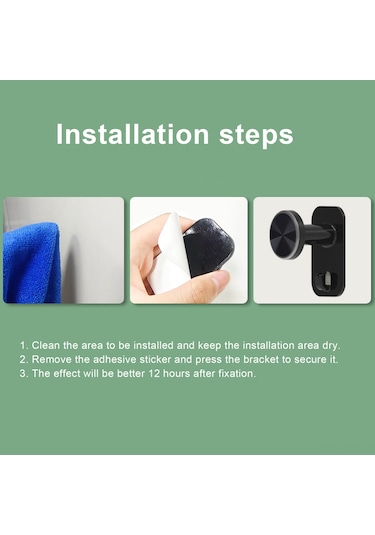 Installation steps

1. Clean the area to be installed and keep the installation area dry.
2. Remove the adhesive sticker and press the bracket to secure it.
3. The effect will be better 12 hours after fixation.