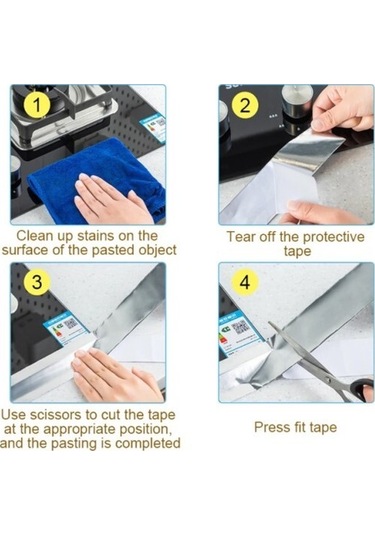 1

Clean up stains on the surface of the pasted object

2

Tear off the protective tape

3

Use scissors to cut the tape at the appropriate position, and the pasting is completed

4

Press fit tape