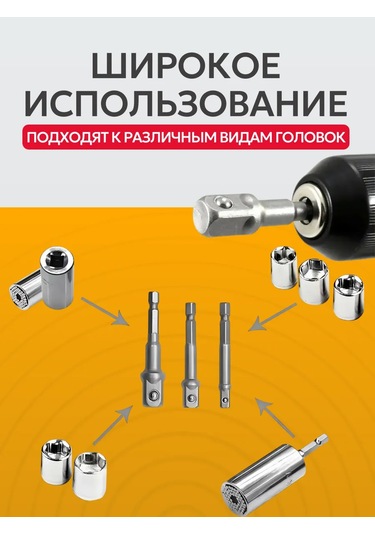 ШИРОКОЕ ИСПОЛЬЗОВАНИЕ

ПОДХОДЯТ К РАЗЛИЧНЫМ ВИДАМ ГОЛОВОК