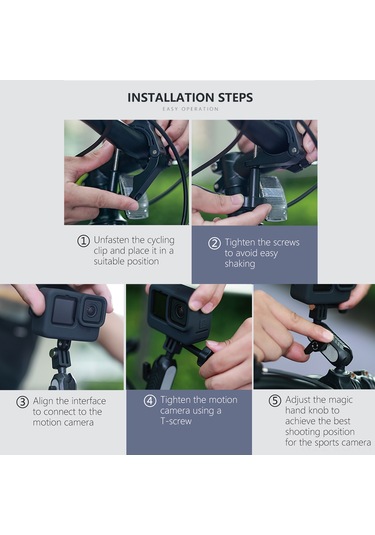 INSTALLATION STEPS

EASY OPERATION

① Unfasten the cycling clip and place it in a suitable position

② Tighten the screws to avoid easy shaking

③ Align the interface to connect to the motion camera

④ Tighten the motion camera using a T-screw

⑤ Adjust the magic hand knob to achieve the best shooting position for the sports camera