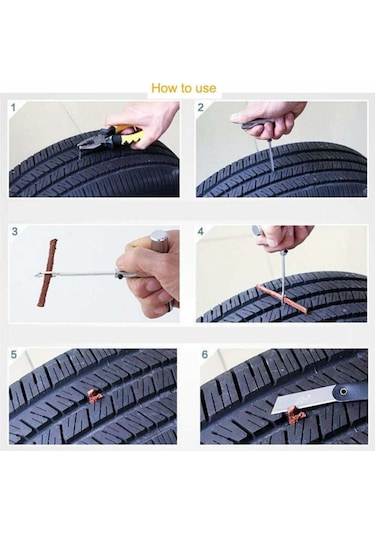 How to use

1

2

3

4

5

6