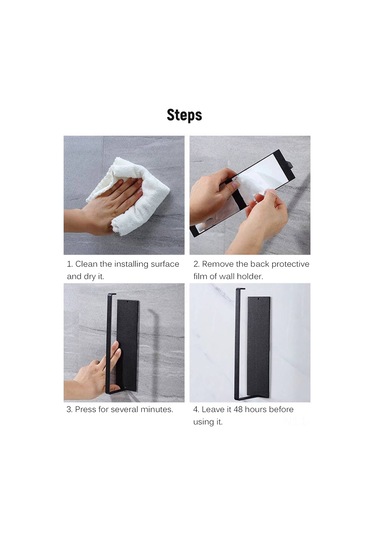 Steps

1. Clean the installing surface and dry it.

2. Remove the back protective film of wall holder.

3. Press for several minutes.

4. Leave it 48 hours before using it.