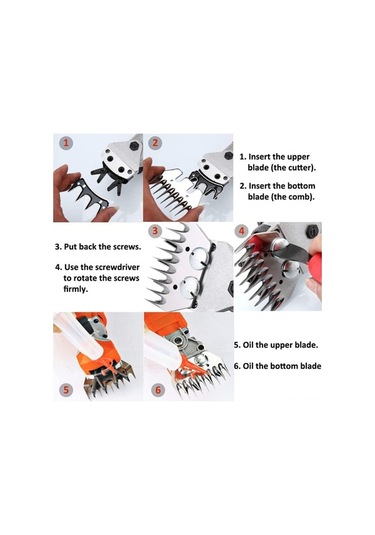 1

2

1. Insert the upper blade (the cutter).

2. Insert the bottom blade (the comb).

3. Put back the screws.

4. Use the screwdriver to rotate the screws firmly.

3

4

5. Oil the upper blade.

6. Oil the bottom blade

5

6