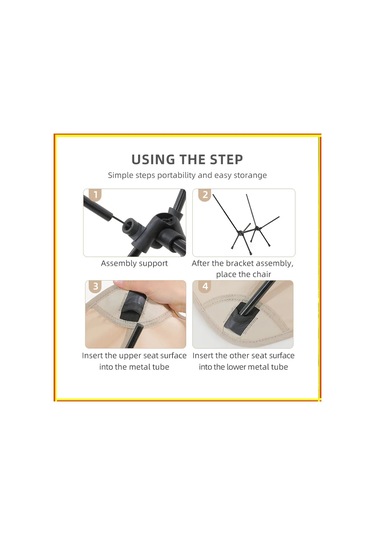 USING THE STEP

Simple steps portability and easy storange

1

Assembly support

2

After the bracket assembly, place the chair

3

Insert the upper seat surface into the metal tube

4

Insert the other seat surface into the lower metal tube