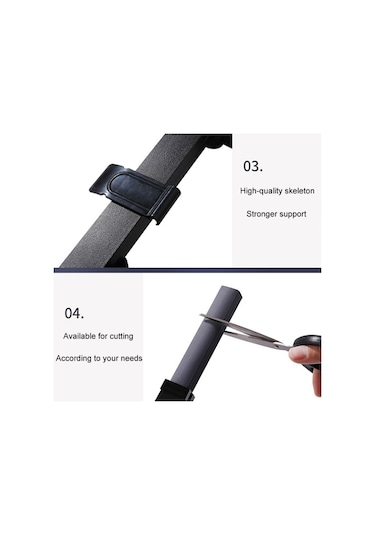 03.

High-quality skeleton

Stronger support

04.

Available for cutting

According to your needs