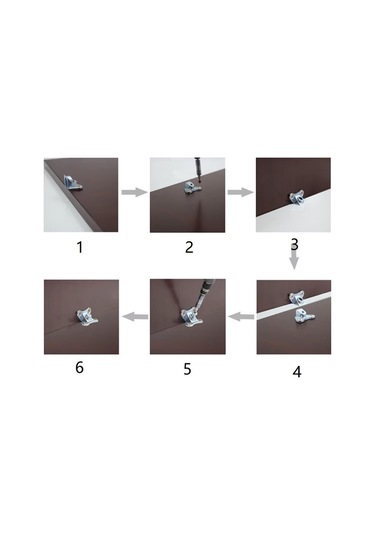 1

2

3

6

5

4