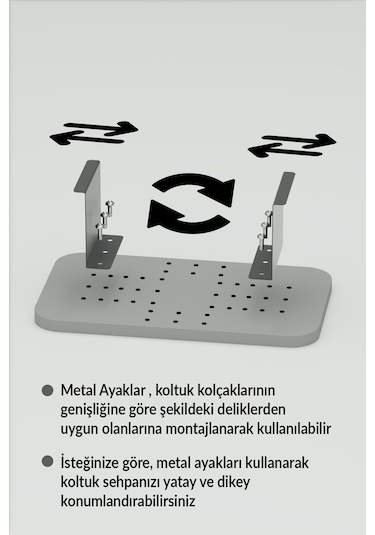 Metal Ayaklar , koltuk kolçaklarının genişliğine göre şekildeki deliklerden uygun olanlarına montajlanarak kullanılabilir

İsteğinize göre, metal ayakları kullanarak koltuk sehpanızı yatay ve dikey konumlandırabilirsiniz