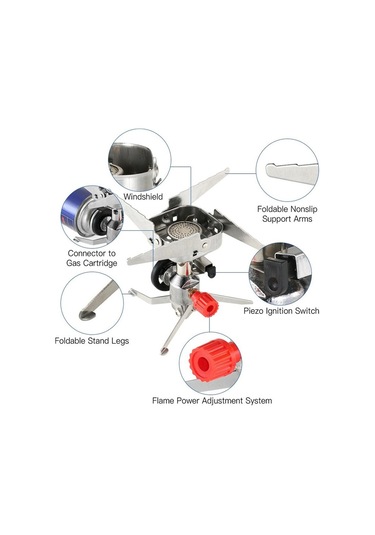 Windshield

Foldable Nonslip Support Arms

Connector to Gas Cartridge

Piezo Ignition Switch

Foldable Stand Legs

Flame Power Adjustment System