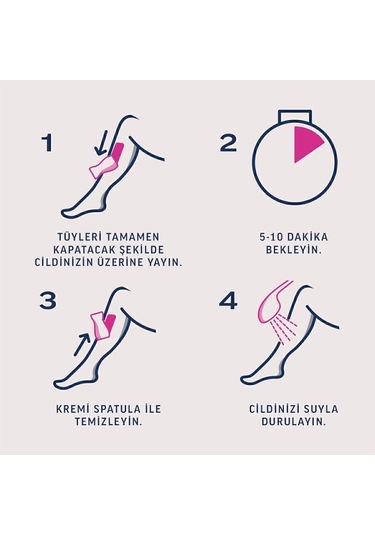 1

TÜYLERİ TAMAMEN KAPATACAK ŞEKİLDE CİLDİNİZİN ÜZERİNE YAYIN.

2

5-10 DAKİKA BEKLEYİN.

3

KREMİ SPATULA İLE TEMİZLEYİN.

4

CİLDİNİZİ SUYLA DURULAYIN.