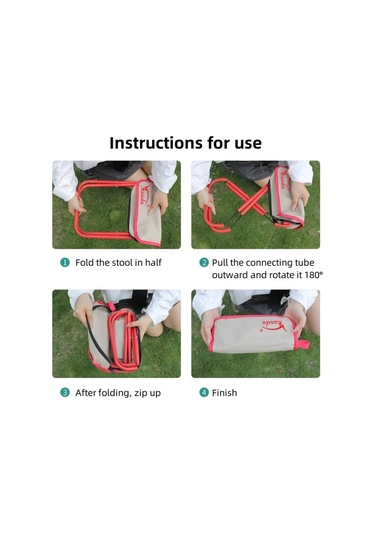 Instructions for use

1 Fold the stool in half

2 Pull the connecting tube outward and rotate it 180°

3 After folding, zip up

4 Finish