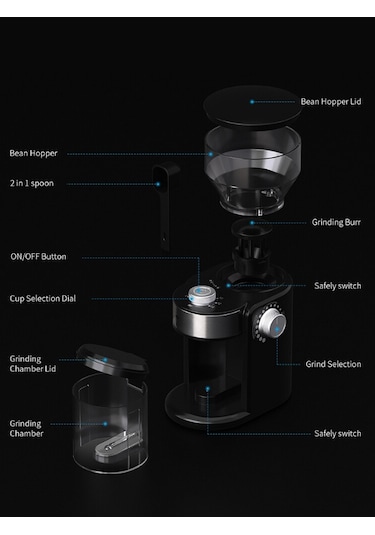 Bean Hopper Lid

Bean Hopper

2 in 1 spoon

Grinding Burr

ON/OFF Button

Safely switch

Cup Selection Dial

Grinding Chamber Lid

Grind Selection

Grinding Chamber

Safely switch