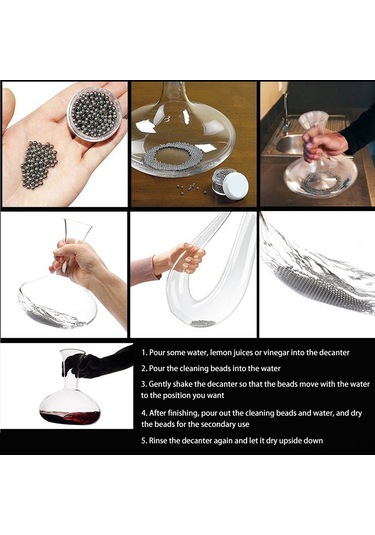 1. Pour some water, lemon juices or vinegar into the decanter

2. Pour the cleaning beads into the water

3. Gently shake the decanter so that the beads move with the water to the position you want

4. After finishing, pour out the cleaning beads and water, and dry the beads for the secondary use

5. Rinse the decanter again and let it dry upside down