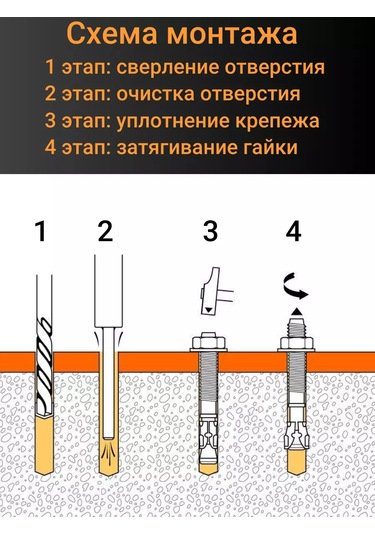 Схема монтажа
1 этап: сверление отверстия
2 этап: очистка отверстия
3 этап: уплотнение крепежа
4 этап: затягивание гайки

1
2
3
4