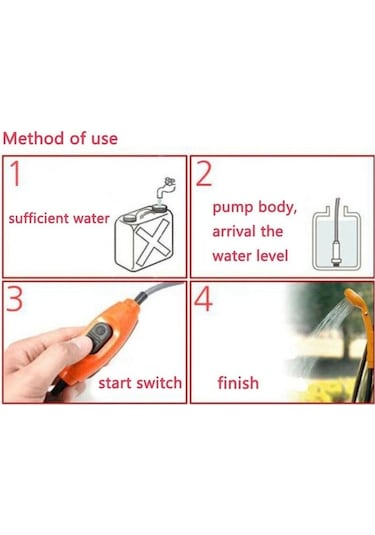 Method of use

1
sufficient water

2
pump body, arrival the water level

3
start switch

4
finish