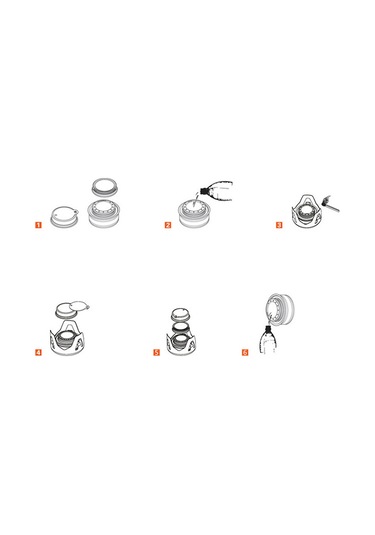 1

2

3

4

5

6