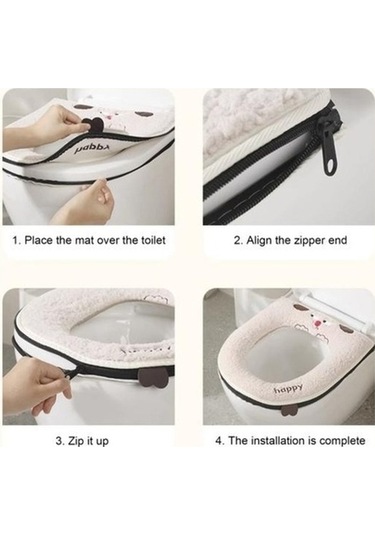 happy

1. Place the mat over the toilet

2. Align the zipper end

3. Zip it up

happy

4. The installation is complete