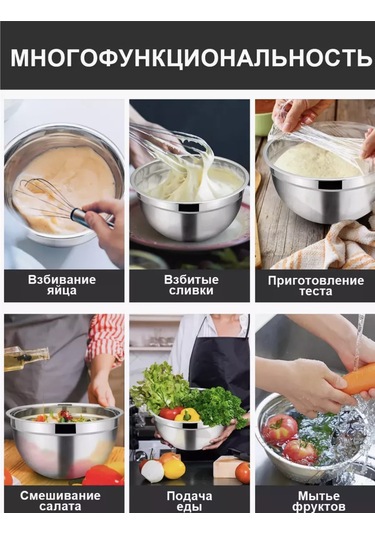 МНОГОФУНКЦИОНАЛЬНОСТЬ

Взбивание яйца

Взбитые сливки

Приготовление теста

Смешивание салата

Подача еды

Мытье фруктов