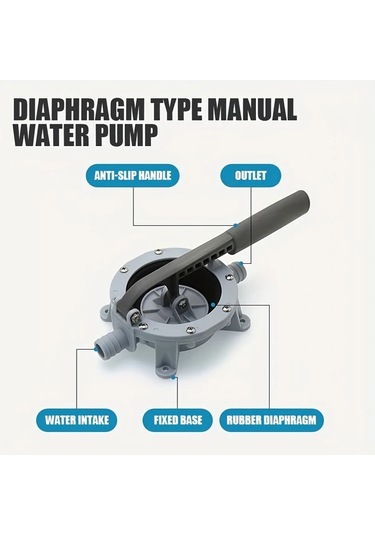 DIAPHRAGM TYPE MANUAL WATER PUMP

ANTI-SLIP HANDLE

OUTLET

WATER INTAKE

FIXED BASE

RUBBER DIAPHRAGM