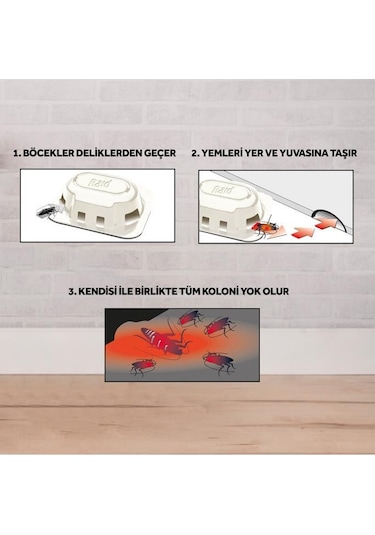 1. BÖCEKLER DELİKLERDEN GEÇER

Raid

2. YEMLERİ YER VE YUVASINA TAŞIR

Raid

3. KENDİSİ İLE BİRLİKTE TÜM KOLONİ YOK OLUR