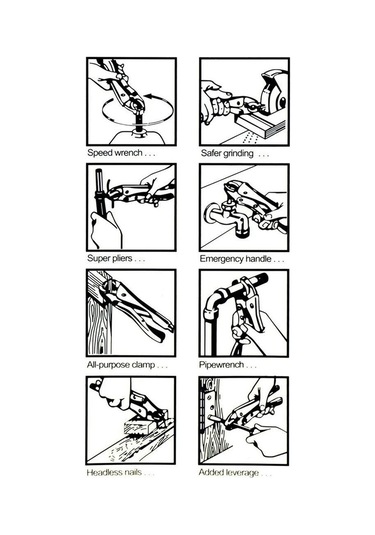 Speed wrench . . .

Safer grinding . . .

Super pliers . . .

Emergency handle . . .

All-purpose clamp . . .

Pipewrench . . .

Headless nails . . .

Added leverage . . .