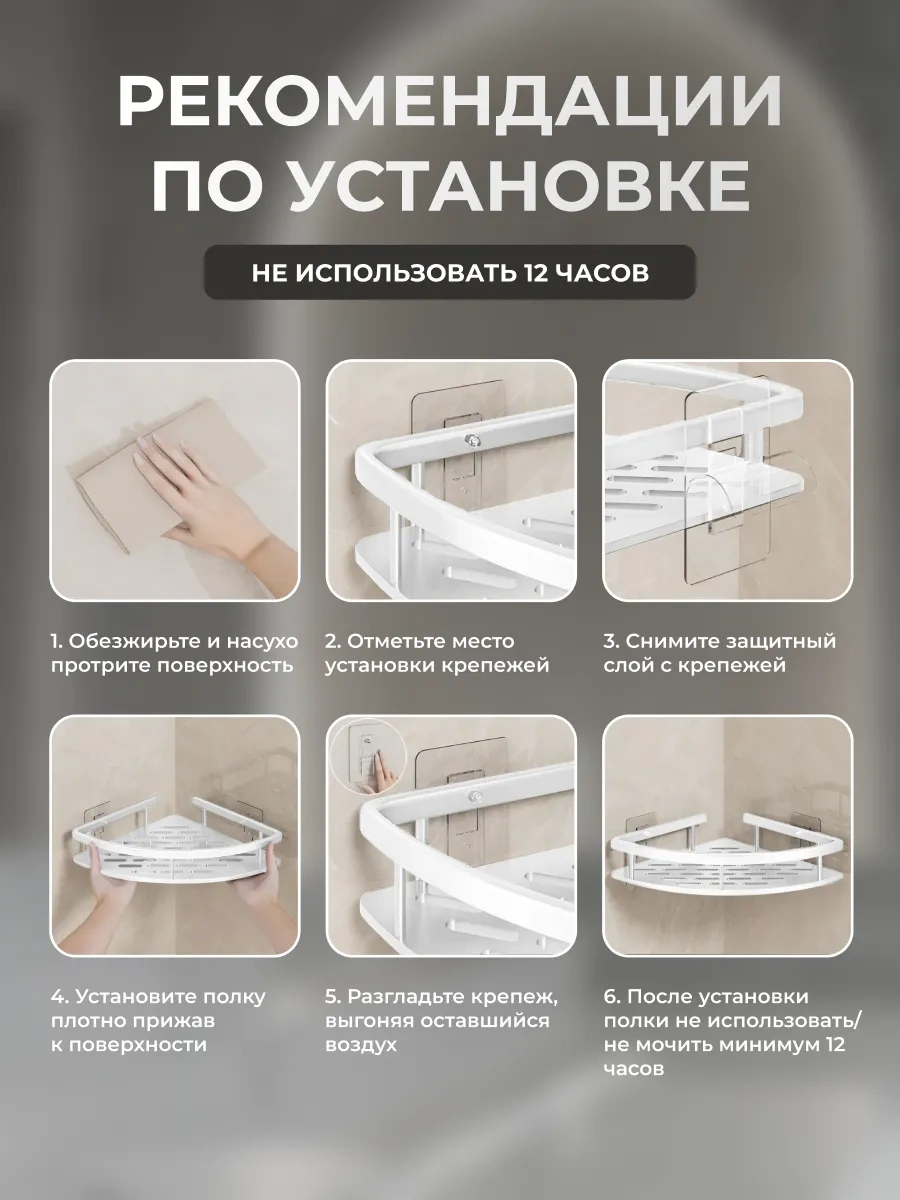 РЕКОМЕНДАЦИИ ПО УСТАНОВКЕ

НЕ ИСПОЛЬЗОВАТЬ 12 ЧАСОВ

1. Обезжирьте и насухо протрите поверхность

2. Отметьте место установки крепежей

3. Снимите защитный слой с крепежей

4. Установите полку плотно прижав к поверхности

5. Разгладьте крепеж, выгоняя оставшийся воздух

6. После установки полки не использовать/ не мочить минимум 12 часов