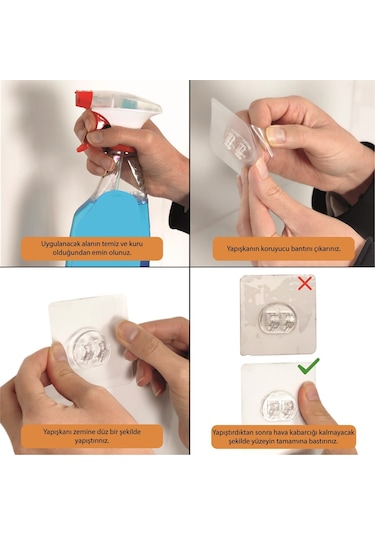 Uygulanacak alanın temiz ve kuru olduğundan emin olunuz.

Yapışkanın koruyucu bantını çıkarınız.

Yapışkanı zemine düz bir şekilde yapıştırınız.

Yapıştırdıktan sonra hava kabarcığı kalmayacak şekilde yüzeyin tamamına bastırınız.