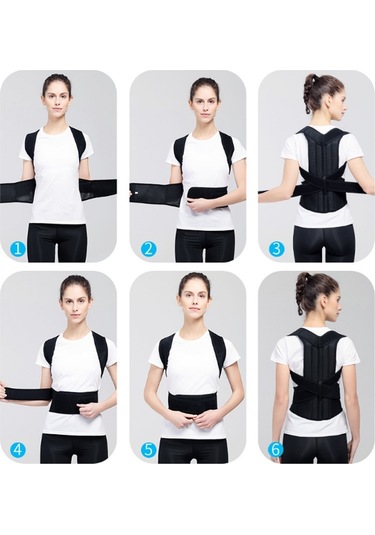 1
2
3
4
5
6