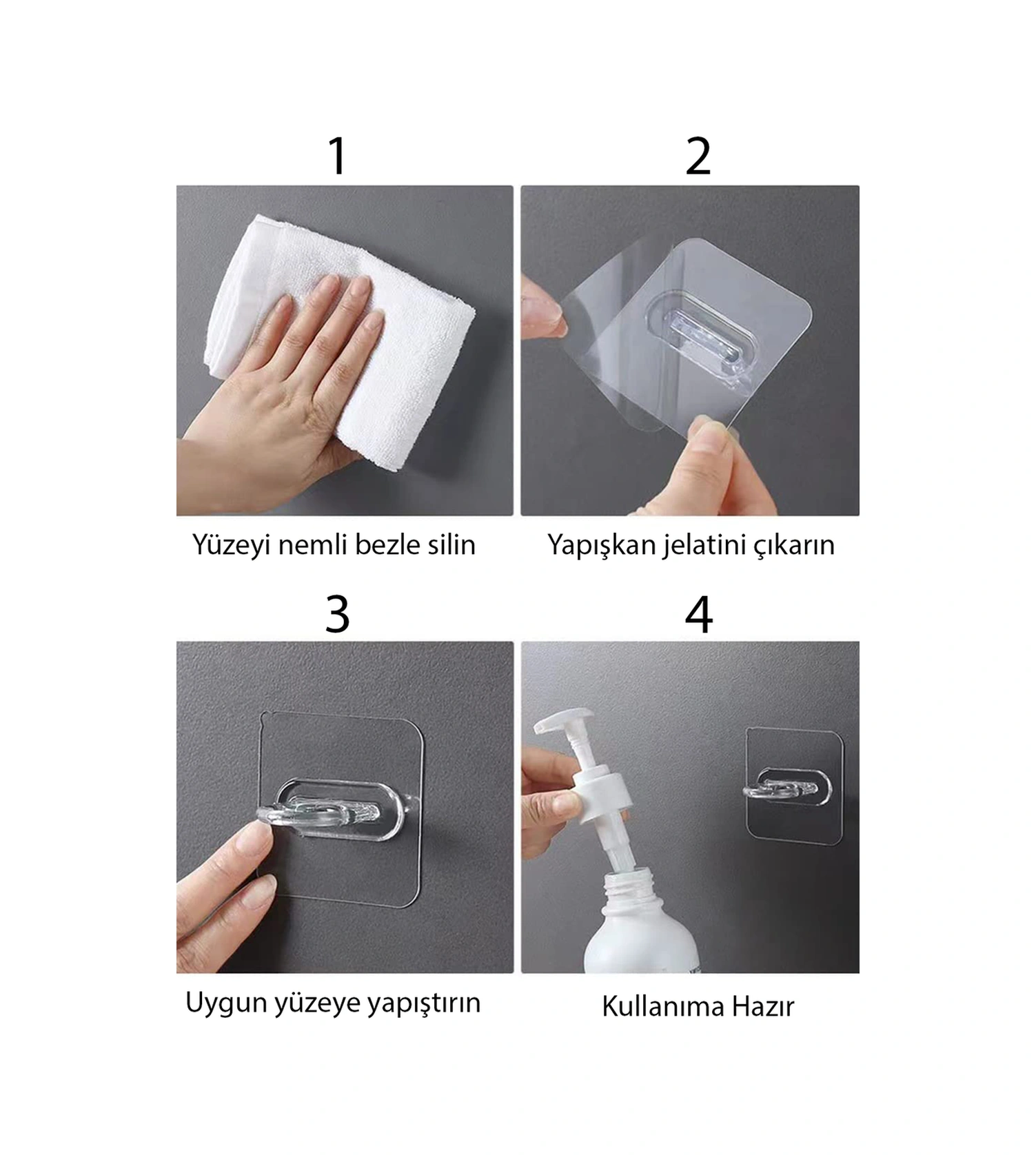 1

Yüzeyi nemli bezle silin

2

Yapışkan jelatini çıkarın

3

Uygun yüzeye yapıştırın

4

Kullanıma Hazır