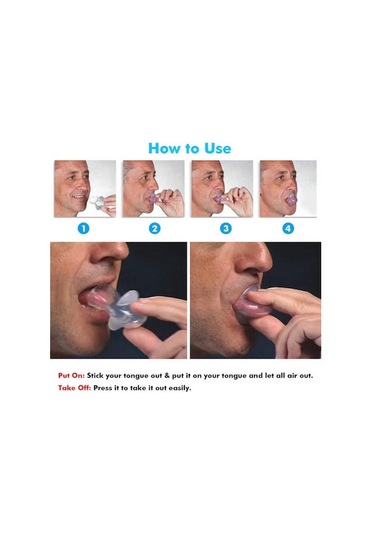 How to Use

1

2

3

4

Put On: Stick your tongue out & put it on your tongue and let all air out.
Take Off: Press it to take it out easily.