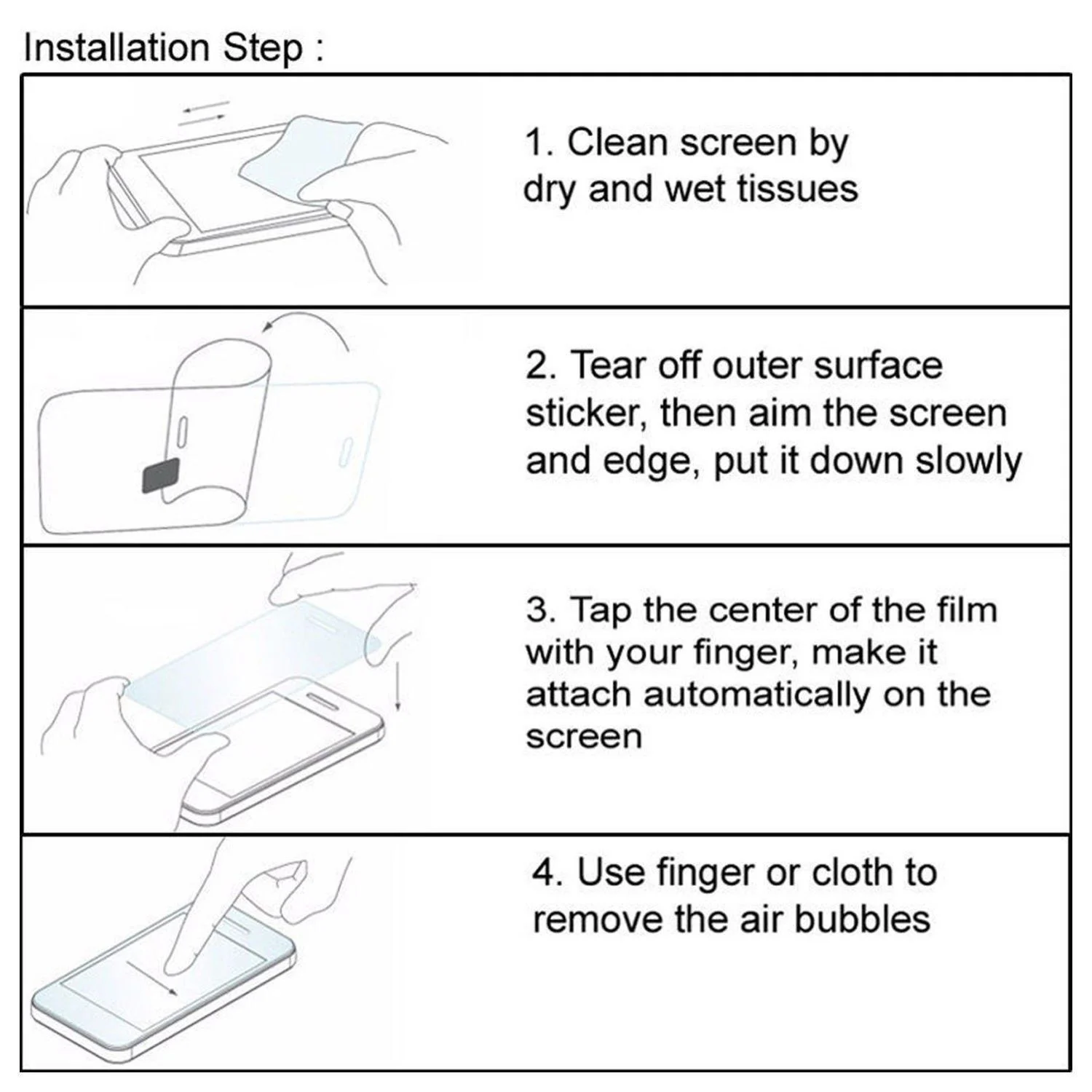 Installation Step :

1. Clean screen by dry and wet tissues

2. Tear off outer surface sticker, then aim the screen and edge, put it down slowly

3. Tap the center of the film with your finger, make it attach automatically on the screen

4. Use finger or cloth to remove the air bubbles