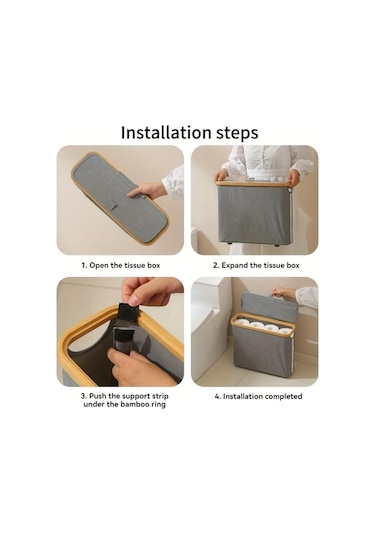 Installation steps

1. Open the tissue box

2. Expand the tissue box

3. Push the support strip under the bamboo ring

4. Installation completed