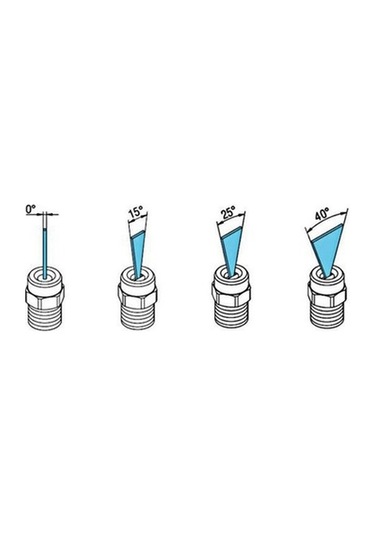 0°

15°

25°

40°