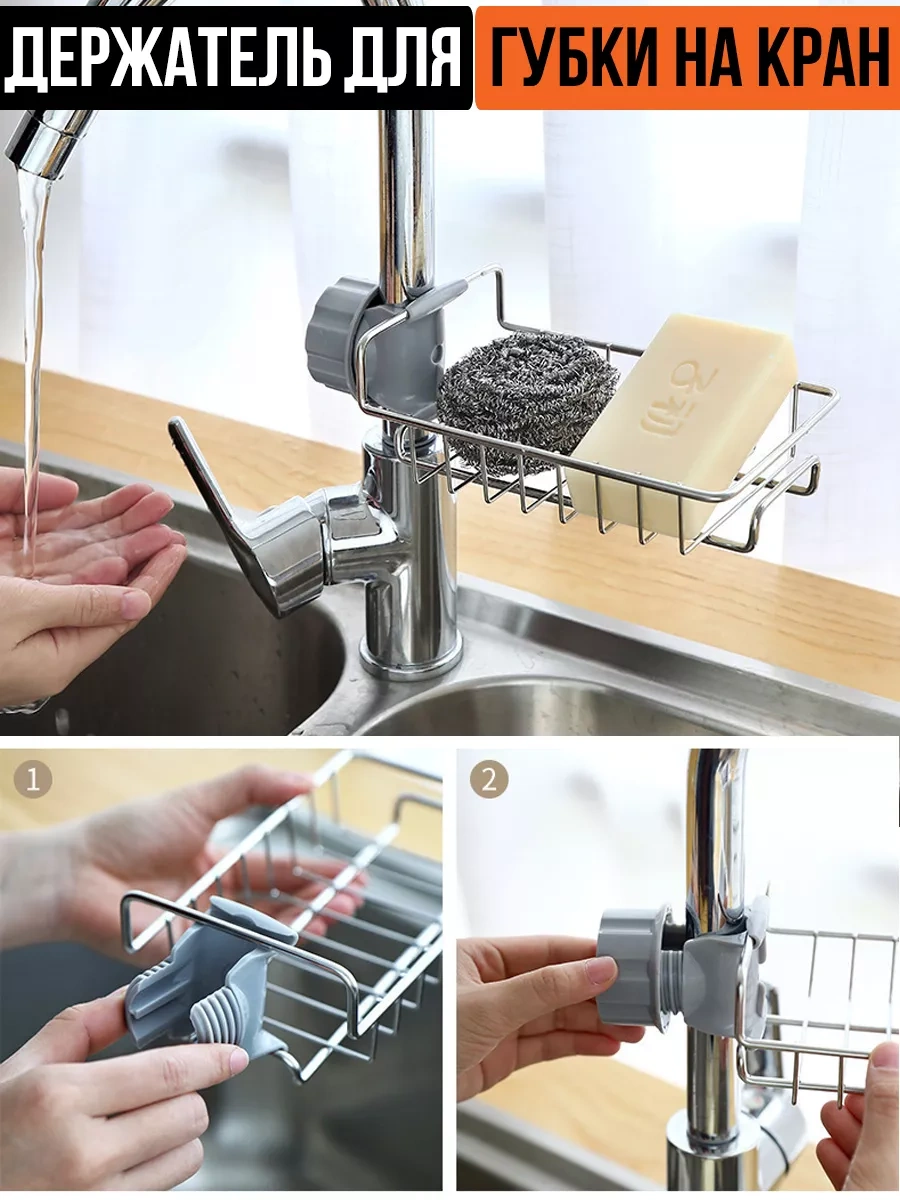 ДЕРЖАТЕЛЬ ДЛЯ ГУБКИ НА КРАН

1

2