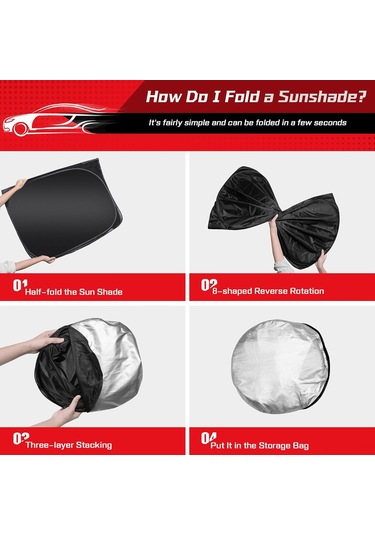 How Do I Fold a Sunshade?

It's fairly simple and can be folded in a few seconds

01 Half-fold the Sun Shade

02 8-shaped Reverse Rotation

03 Three-layer Stacking

04 Put It in the Storage Bag