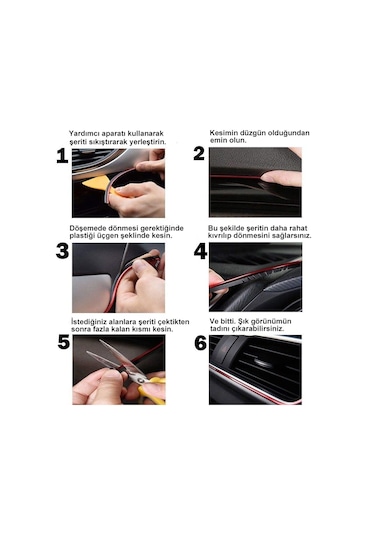 Yardımcı aparatı kullanarak şeriti sıkıştırarak yerleştirin.

1

Kesimin düzgün olduğundan emin olun.

2

Döşemede dönmesi gerektiğinde plastiği üçgen şeklinde kesin.

3

Bu şekilde şeritin daha rahat kıvrılıp dönmesini sağlarsınız.

4

İstediğiniz alanlara şeriti çektikten sonra fazla kalan kısmı kesin.

5

Ve bitti. Şık görünümün tadını çıkarabilirsiniz.

6