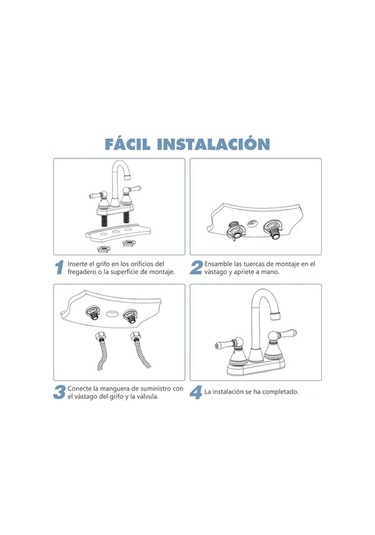 FÁCIL INSTALACIÓN

1 Inserte el grifo en los orificios del fregadero o la superficie de montaje.

2 Ensamble las tuercas de montaje en el vástago y apriete a mano.

3 Conecte la manguera de suministro con el vástago del grifo y la válvula.

4 La instalación se ha completado.