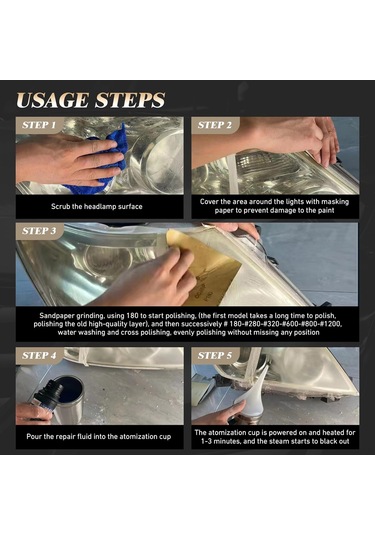 USAGE STEPS

STEP 1

Scrub the headlamp surface

STEP 2

Cover the area around the lights with masking paper to prevent damage to the paint

STEP 3

Sandpaper grinding, using 180 to start polishing, (the first model takes a long time to polish, polishing the old high-quality layer), and then successively # 180-#280-#320-#600-#800-#1200, water washing and cross polishing, evenly polishing without missing any position

STEP 4

Pour the repair fluid into the atomization cup

STEP 5

The atomization cup is powered on and heated for 1-3 minutes, and the steam starts to black out