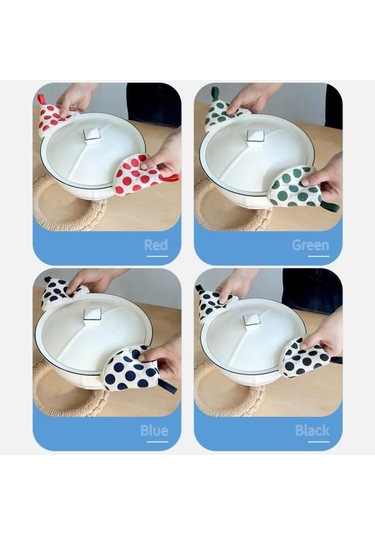 Red

Green

Blue

Black