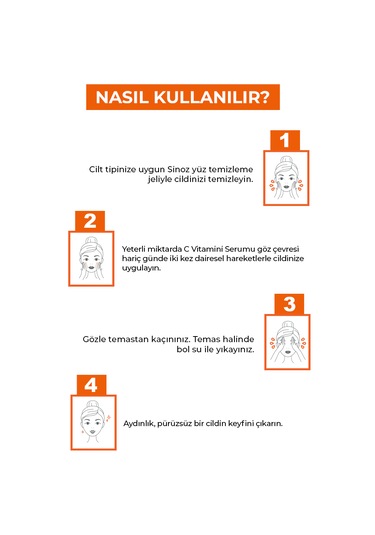 NASIL KULLANILIR?

1

Cilt tipinize uygun Sinoz yüz temizleme jeliyle cildinizi temizleyin.

2

Yeterli miktarda C Vitamini Serumu göz çevresi hariç günde iki kez dairesel hareketlerle cildinize uygulayın.

3

Gözle temastan kaçınınız. Temas halinde bol su ile yıkayınız.

4

Aydınlık, pürüzsüz bir cildin keyfini çıkarın.