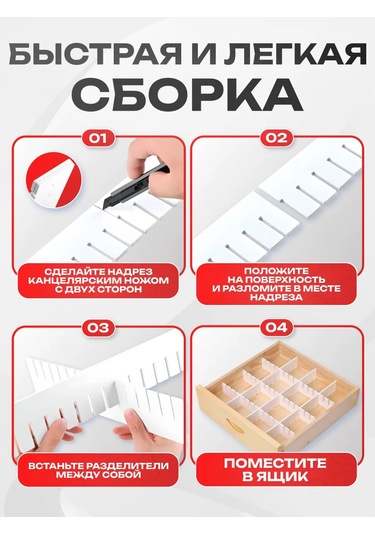 БЫСТРАЯ И ЛЕГКАЯ СБОРКА

01

СДЕЛАЙТЕ НАДРЕЗ КАНЦЕЛЯРСКИМ НОЖОМ С ДВУХ СТОРОН

02

ПОЛОЖИТЕ НА ПОВЕРХНОСТЬ И РАЗЛОМИТЕ В МЕСТЕ НАДРЕЗА

03

ВСТАНЬТЕ РАЗДЕЛИТЕЛИ МЕЖДУ СОБОЙ

04

ПОМЕСТИТЕ В ЯЩИК