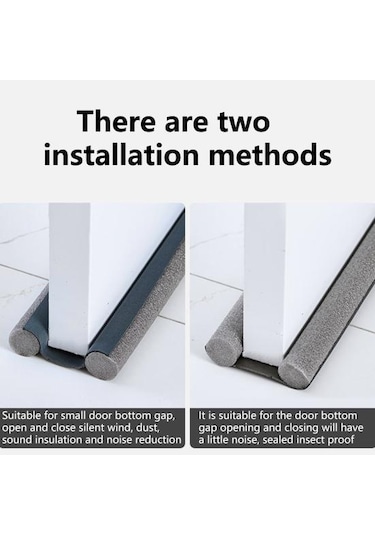 There are two installation methods

Suitable for small door bottom gap, open and close silent wind, dust, sound insulation and noise reduction

It is suitable for the door bottom gap opening and closing will have a little noise, sealed insect proof